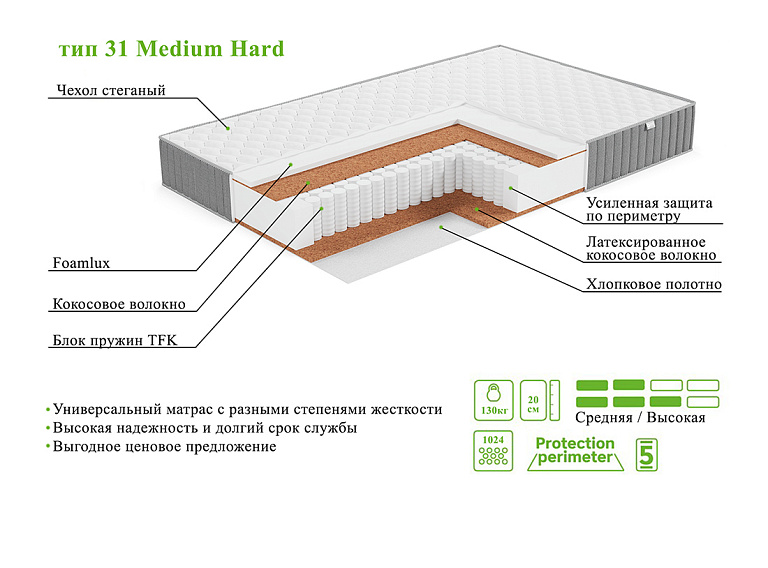 тип 31 Medium Hard

Чехол стеганый

Foamlux

Кокосовое волокно

Блок пружин TFK

Усиленная защита по периметру

Латексированное кокосовое волокно

Хлопковое полотно

• Универсальный матрас с разными степенями жесткости
• Высокая надежность и долгий срок службы
• Выгодное ценовое предложение

130кг

20 см

Средняя / Высокая

1024

Protection perimeter

5